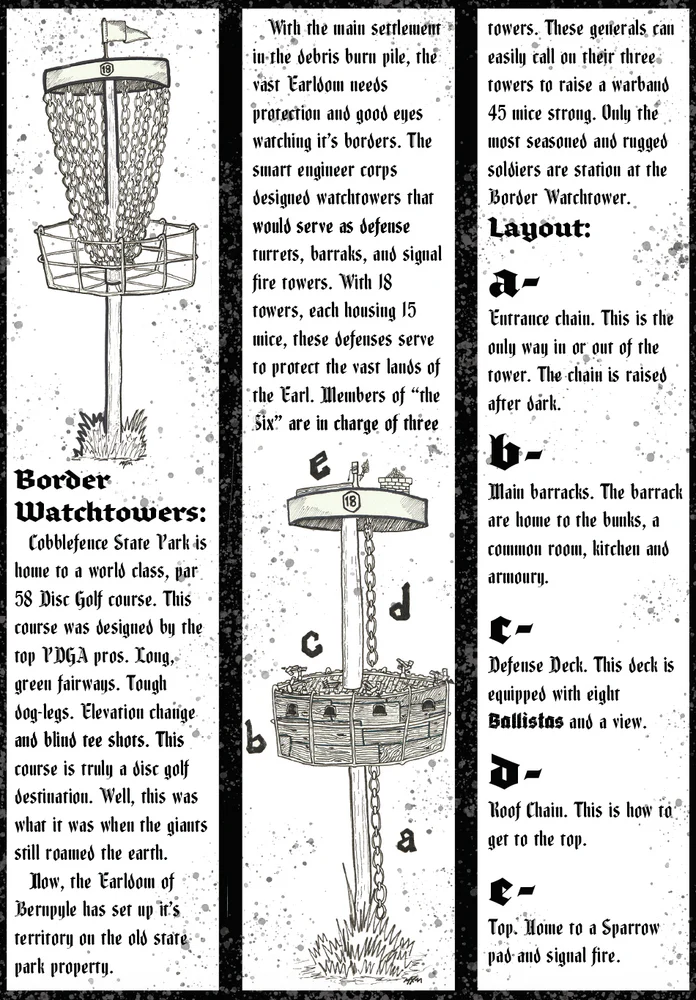 18

Border Watchtowers:

Cobblefence State Park is home to a world class, par 58 Disc Golf course. This course was designed by the top PDGA pros. Long, green fairways. Tough dog-legs. Elevation change and blind tee shots. This course is truly a disc golf destination. Well, this was what it was when the giants still roamed the earth.

Now, the Earldom of Bernpyle has set up it's territory on the old state park property.

With the main settlement in the debris burn pile, the vast Earldom needs protection and good eyes watching it's borders. The smart engineer corps designed watchtowers that would serve as defense turrets, barraks, and signal fire towers. With 18 towers, each housing 15 mice, these defenses serve to protect the vast lands of the Earl. Members of "the Six" are in charge of three

e
18
d
c
b
a

towers. These generals can easily call on their three towers to raise a warband 45 mice strong. Only the most seasoned and rugged soldiers are station at the Border Watchtower.

Layout:

a-
Entrance chain. This is the only way in or out of the tower. The chain is raised after dark.

b-
Main barracks. The barrack are home to the bunks, a common room, kitchen and armoury.

c-
Defense Deck. This deck is equipped with eight Ballistas and a view.

d-
Roof Chain. This is how to get to the top.

e-
Top. Home to a Sparrow pad and signal fire.