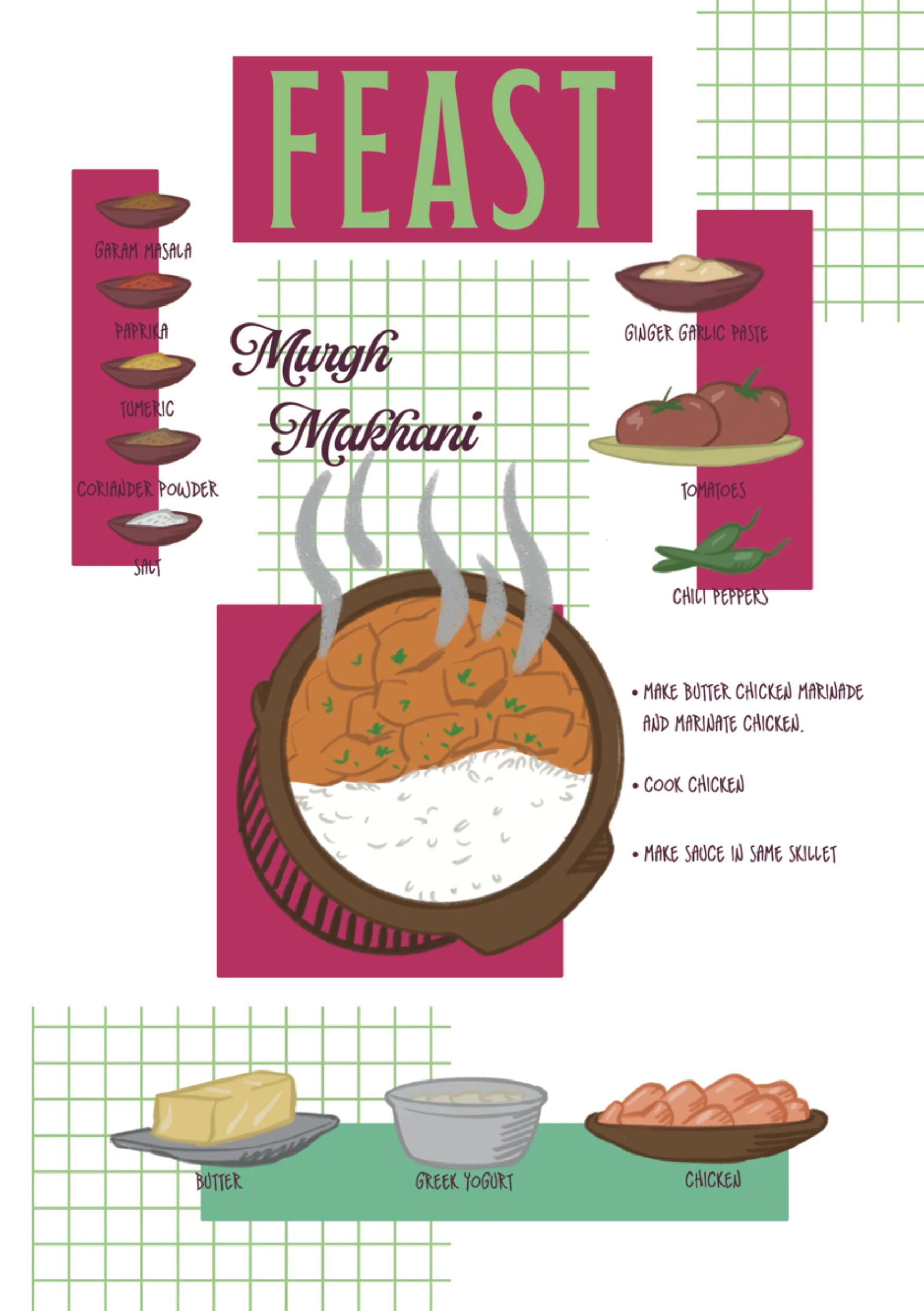 FEAST

GARAM MASALA

PAPRIKA

TUMERIC

CORIANDER POWDER

SALT

Murgh Makhani

GINGER GARLIC PASTE

TOMATOES

CHILI PEPPERS

• MAKE BUTTER CHICKEN MARINADE AND MARINATE CHICKEN.

• COOK CHICKEN

• MAKE SAUCE IN SAME SKILLET

BUTTER

GREEK YOGURT

CHICKEN